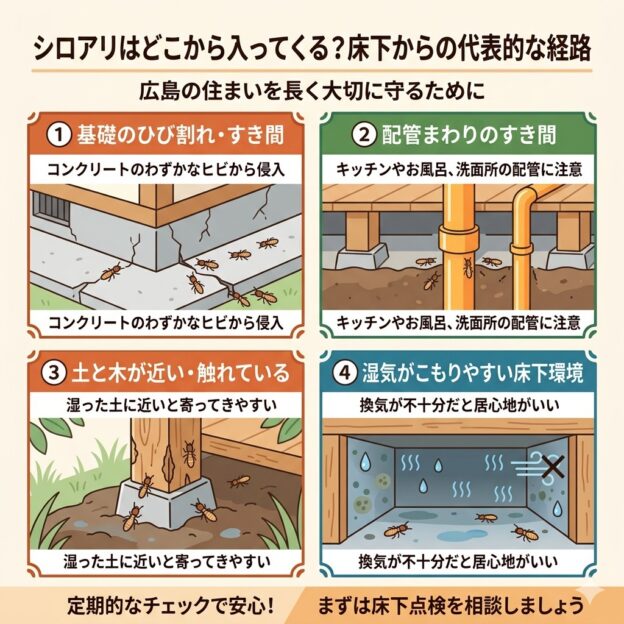 シロアリはどこから入ってくる？床下からの代表的な経路

広島の住まいを長く大切に守るために

① 基礎のひび割れ・すき間

コンクリートのわずかなヒビから侵入

コンクリートのわずかなヒビから侵入

② 配管まわりのすき間

キッチンやお風呂、洗面所の配管に注意

キッチンやお風呂、洗面所の配管に注意

③ 土と木が近い・触れている

湿った土に近いと寄ってきやすい

湿った土に近いと寄ってきやすい

④ 湿気がこもりやすい床下環境

換気が不十分だと居心地がいい

換気が不十分だと居心地がいい

定期的なチェックで安心！

まずは床下点検を相談しましょう